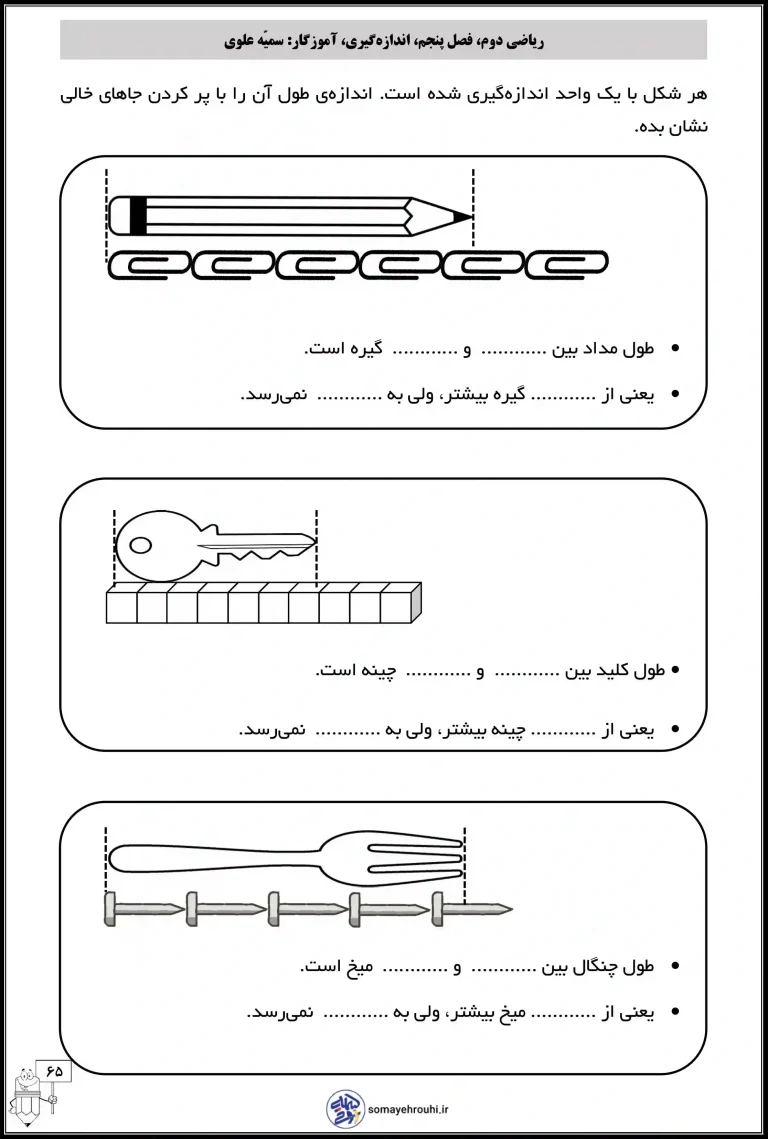 ریاضی دوم، فصل پنجم، اندازه‌گیری، آموزگار: سمیّه علوی

هر شکل با یک واحد اندازه‌گیری شده است. اندازه‌ی طول آن را با پر کردن جاهای خالی نشان بده.

• طول مداد بین ........... و ........... گیره است.

• یعنی از ........... گیره بیشتر، ولی به ........... نمی‌رسد.

• طول کلید بین ........... و ........... چینه است.

• یعنی از ........... چینه بیشتر، ولی به ........... نمی‌رسد.

• طول چنگال بین ........... و ........... میخ است.

• یعنی از ........... میخ بیشتر، ولی به ........... نمی‌رسد.

۶۵

somayehrouhi.ir