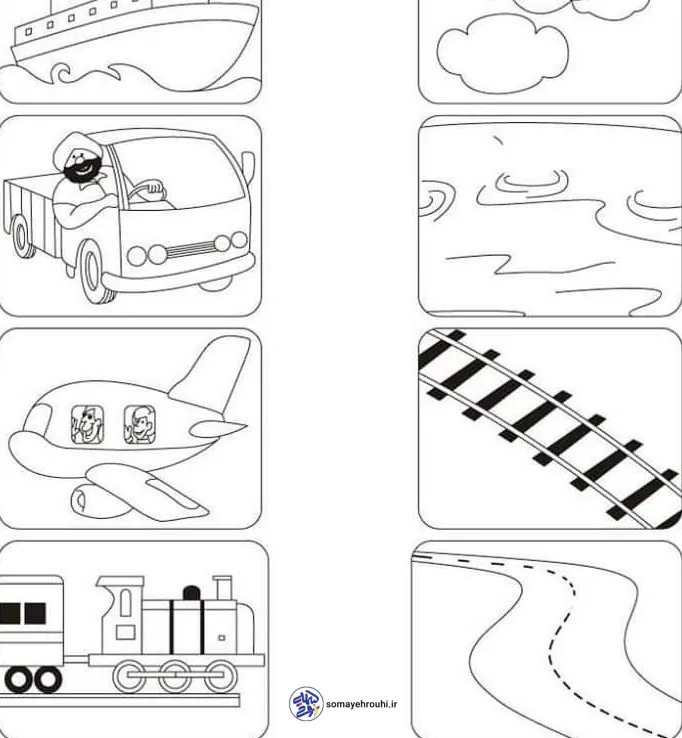 somayehrouhi.ir