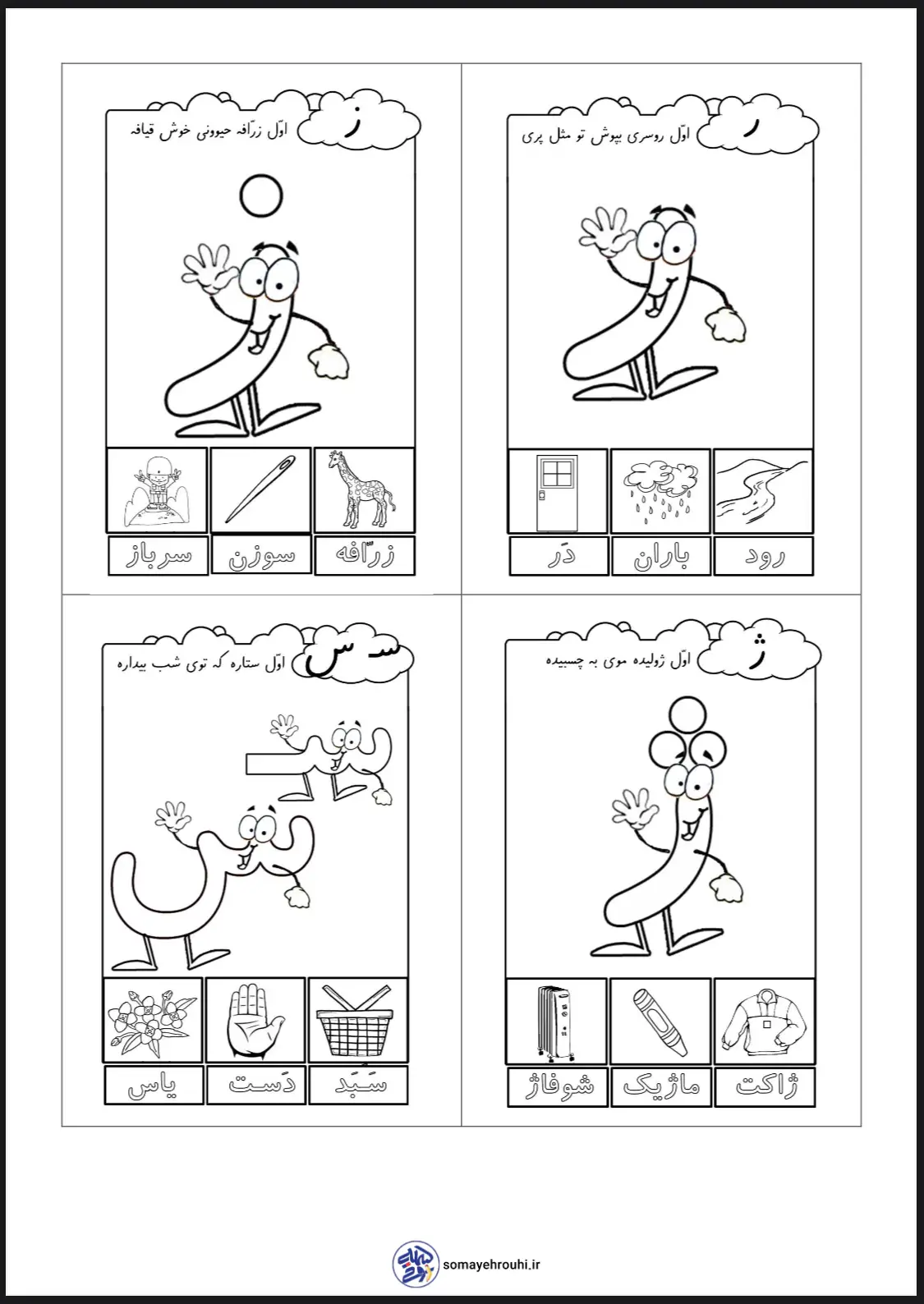 ر
اوّل روسری بپوش تو مثل پری

رود
باران
دَر

ز
اوّل زرّافه حیوونی خوش قیافه

زرّافه
سوزن
سرباز

ژ
اوّل ژولیده موی به چسبیده

ژاکت
ماژیک
شوفاژ

سـ س
اوّل ستاره که توی شب بیداره

سَبَد
دَست
یاس

somayehrouhi.ir