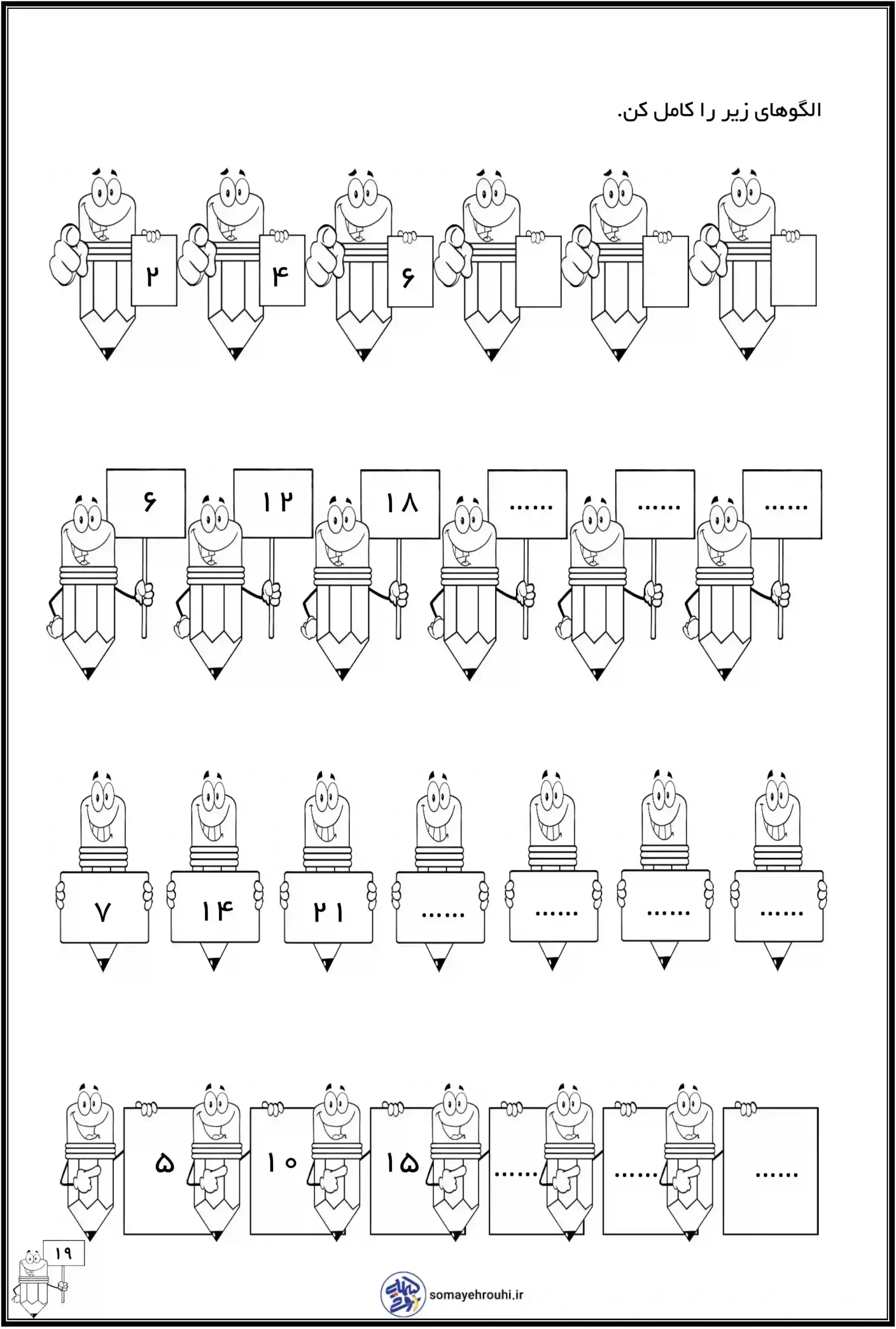 الگوهای زیر را کامل کن.

۲ ۴ ۶

۶ ۱۲ ۱۸ ...... ...... ......

۷ ۱۴ ۲۱ ...... ...... ...... ......

۵ ۱۰ ۱۵ ...... ...... ......

۱۹

somayehrouhi.ir