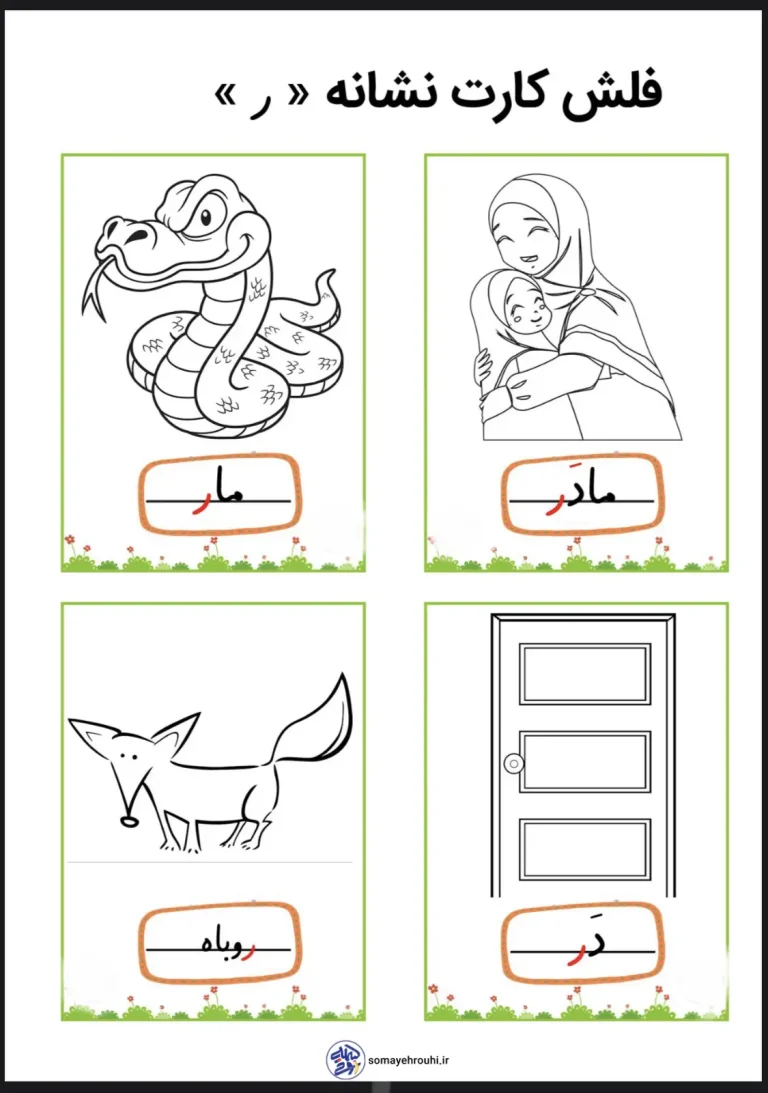 فلش کارت نشانه « ر »

مادَر

مار

دَر

روباه

somayehrouhi.ir