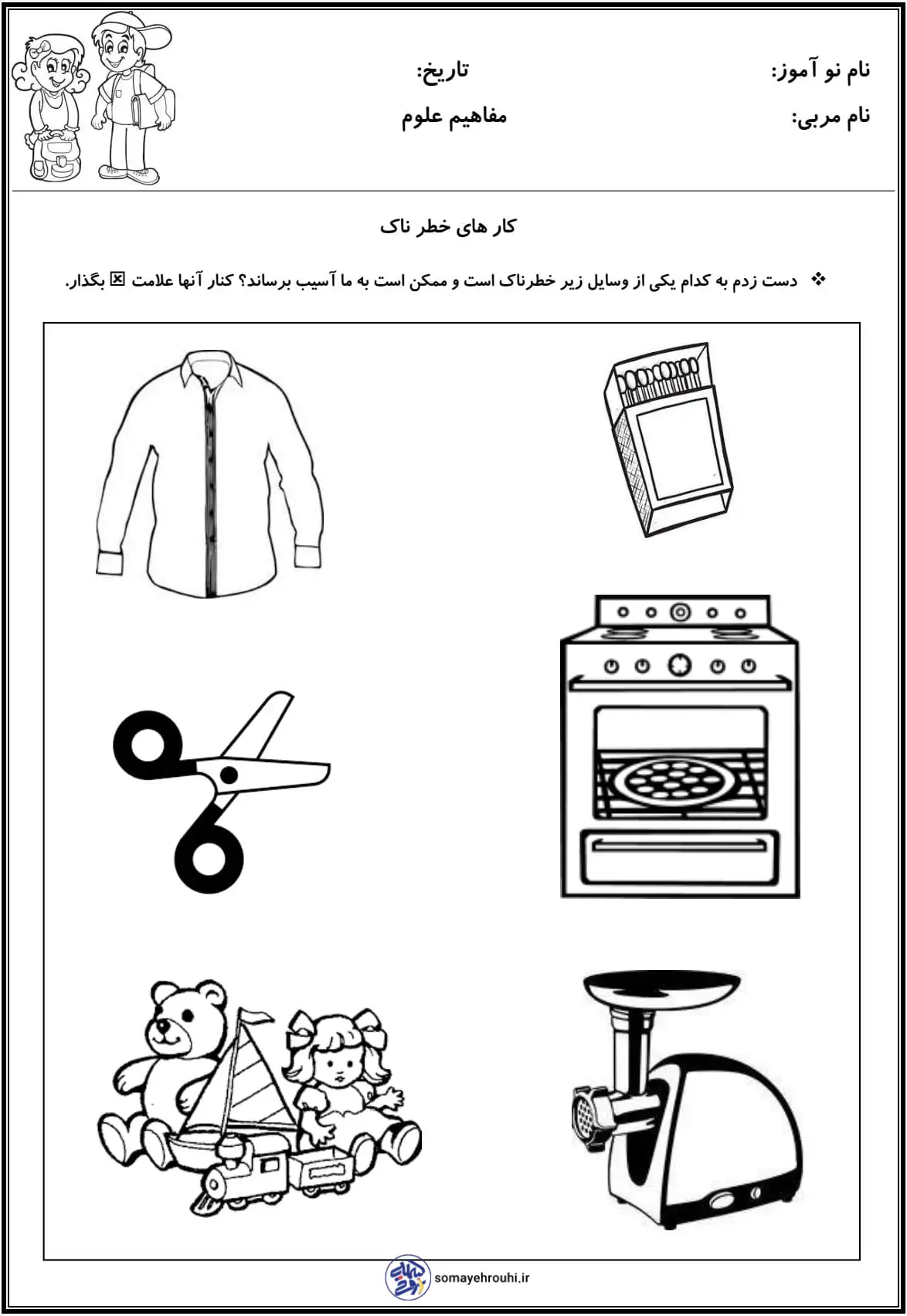 نام نو آموز: تاریخ:

نام مربی: مفاهیم علوم

کار های خطر ناک

❖ دست زدم به کدام یکی از وسایل زیر خطرناک است و ممکن است به ما آسیب برساند؟ کنار آنها علامت ☒ بگذار.

somayehrouhi.ir