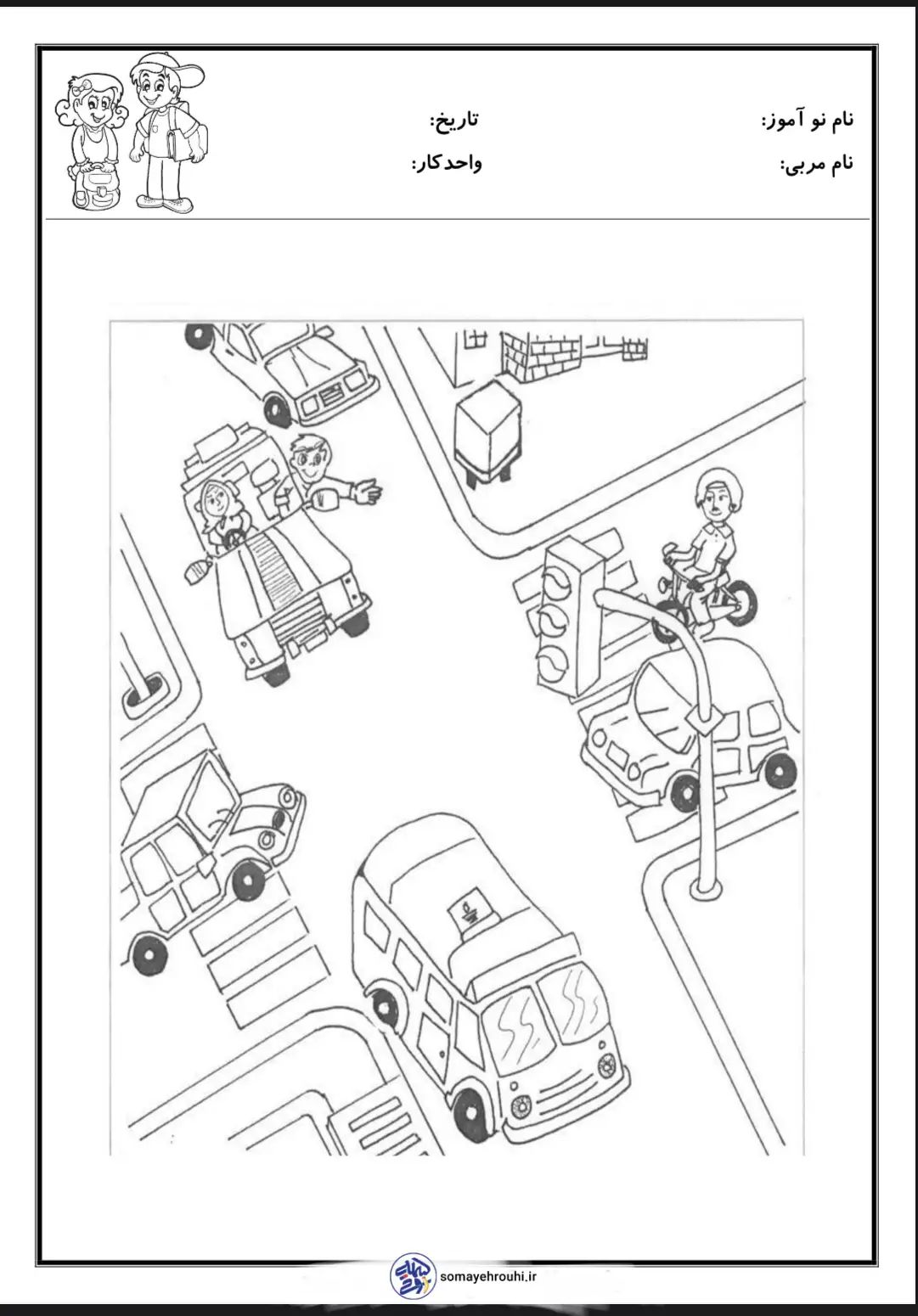 نام نو آموز: تاریخ:
نام مربی: واحدکار:

somayehrouhi.ir