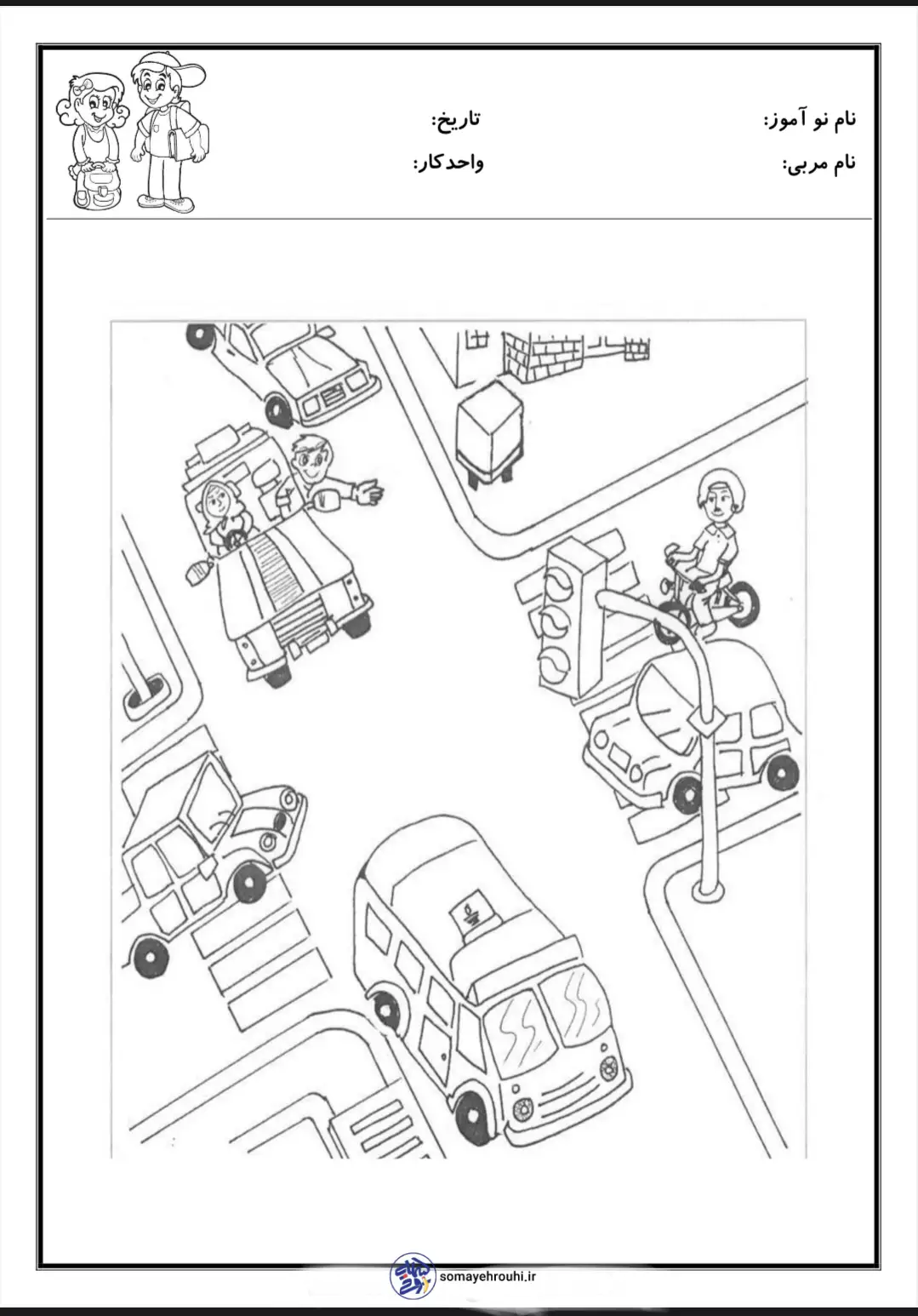 نام نو آموز:
تاریخ:
نام مربی:
واحدکار:

somayehrouhi.ir