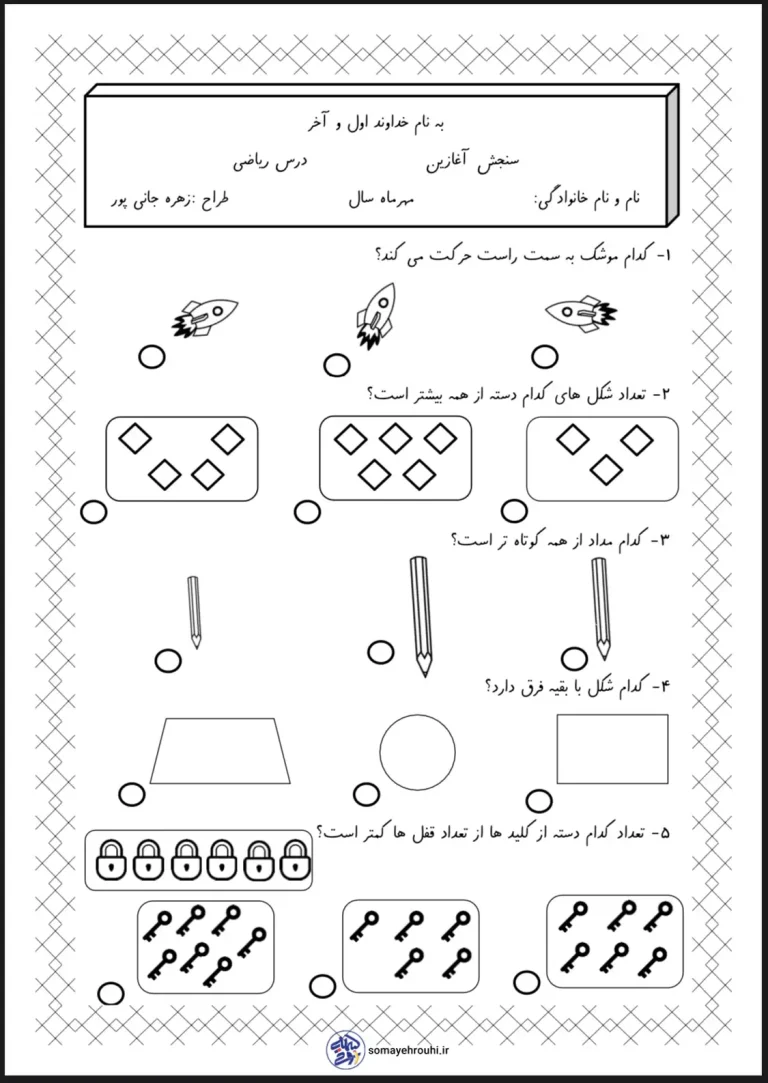 به نام خداوند اول و آخر

سنجش آغازین درس ریاضی

نام و نام خانوادگی: مهرماه سال طراح :زهره جانی پور

۱- کدام موشک به سمت راست حرکت می کند؟

۲- تعداد شکل های کدام دسته از همه بیشتر است؟

۳- کدام مداد از همه کوتاه تر است؟

۴- کدام شکل با بقیه فرق دارد؟

۵- تعداد کدام دسته از کلید ها از تعداد قفل ها کمتر است؟

somayehrouhi.ir